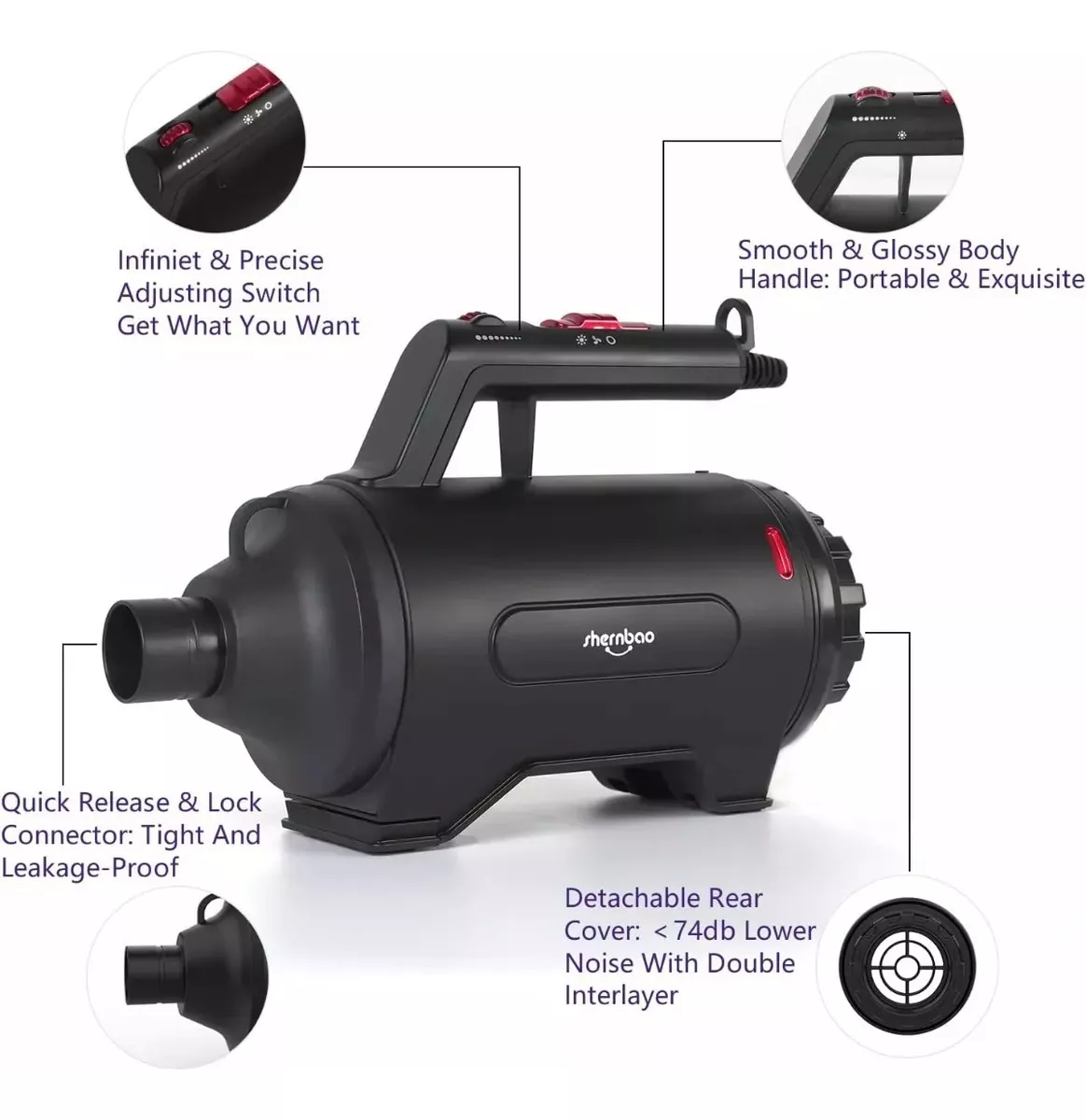 Infiniet & Precise
Adjusting Switch
Get What You Want

Smooth & Glossy Body
Handle: Portable & Exquisite

shernbao

Quick Release & Lock
Connector: Tight And
Leakage-Proof

Detachable Rear
Cover: <74db Lower
Noise With Double
Interlayer